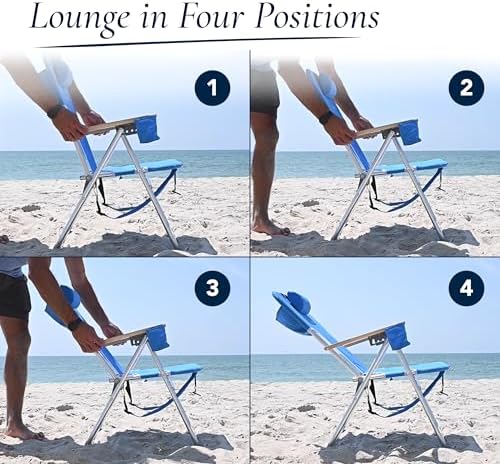 Lounge in Four Positions

1

2

3

4