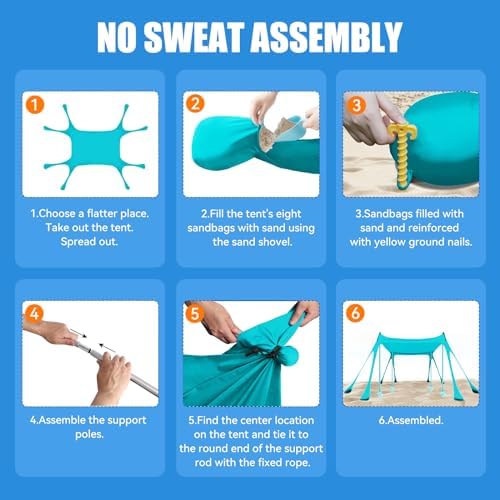 NO SWEAT ASSEMBLY

1

1.Choose a flatter place. Take out the tent. Spread out.

2

2.Fill the tent's eight sandbags with sand using the sand shovel.

3

3.Sandbags filled with sand and reinforced with yellow ground nails.

4

4.Assemble the support poles.

5

5.Find the center location on the tent and tie it to the round end of the support rod with the fixed rope.

6

6.Assembled.