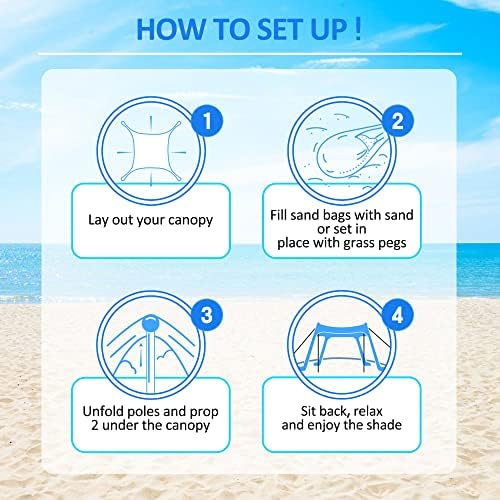 HOW TO SET UP !

1

Lay out your canopy

2

Fill sand bags with sand or set in place with grass pegs

3

Unfold poles and prop 2 under the canopy

4

Sit back, relax and enjoy the shade